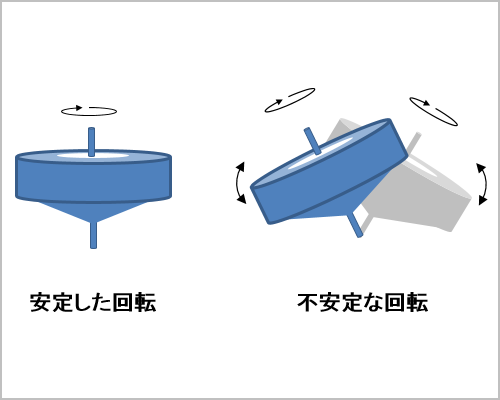 安定した回転

不安定な回転