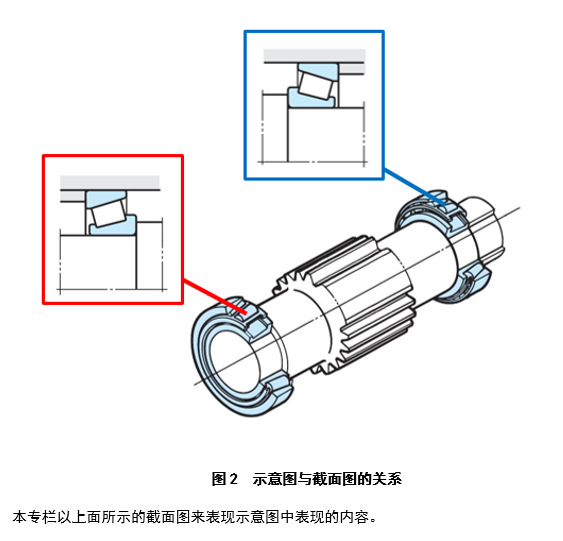 图 2　示意图与截面图的关系

本专栏以上面所示的截面图来表现示意图中表现的内容。