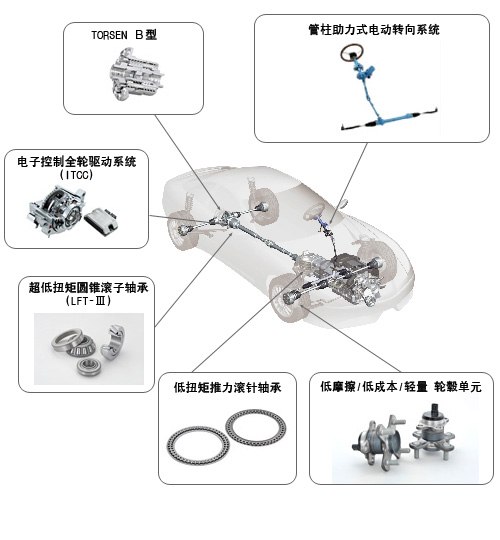 TORSEN B型

管柱助力式电动转向系统

电子控制全轮驱动系统
(ITCC)

超低扭矩圆锥滚子轴承
(LFT-Ⅲ)

低扭矩推力滚针轴承

低摩擦/低成本/轻量 轮毂单元