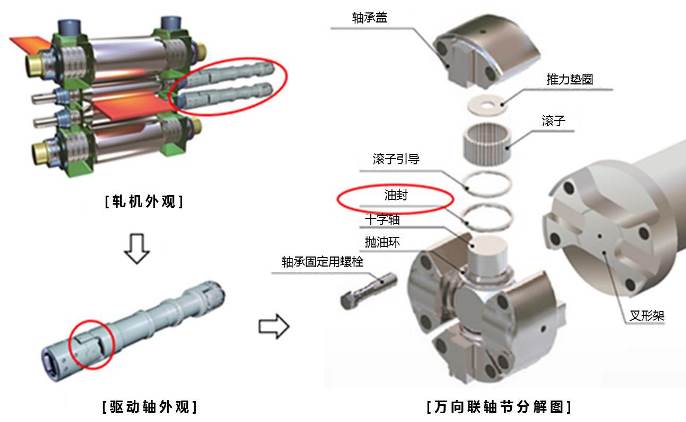 [轧机外观]

[驱动轴外观]

轴承盖

推力垫圈

滚子

滚子引导

油封

十字轴

抛油环

轴承固定用螺栓

叉形架

[万向联轴节分解图]